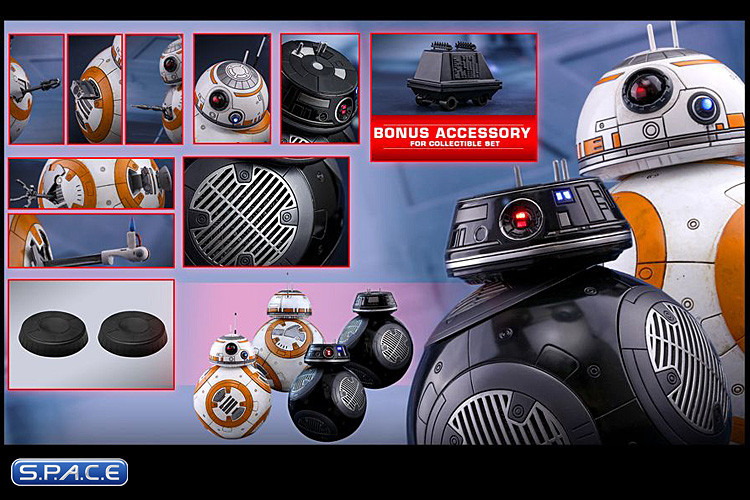 BONUS ACCESSORY
FOR COLLECTIBLE SET

S.P.A.C.E