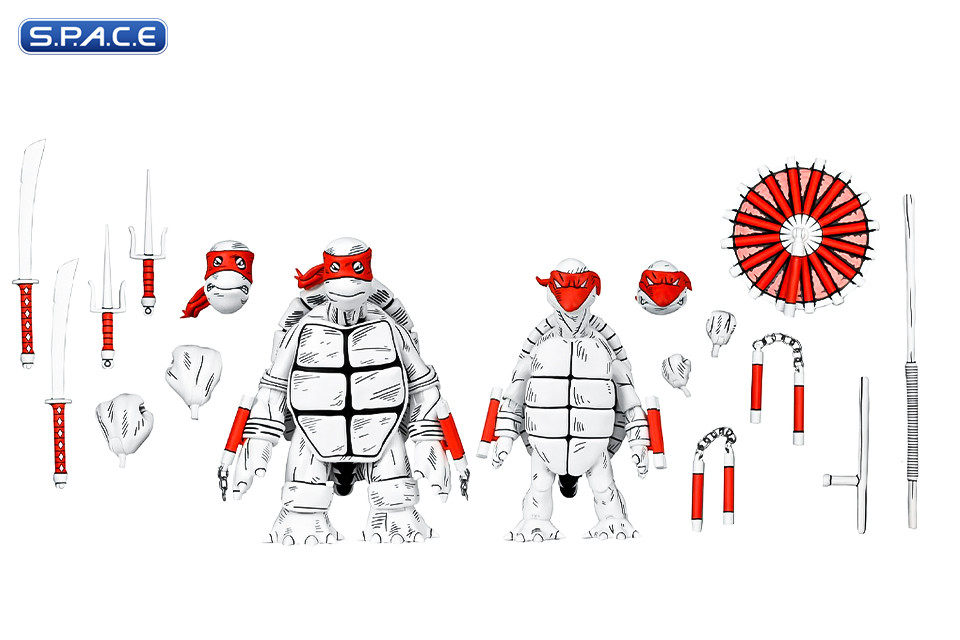 S.P.A.C.E